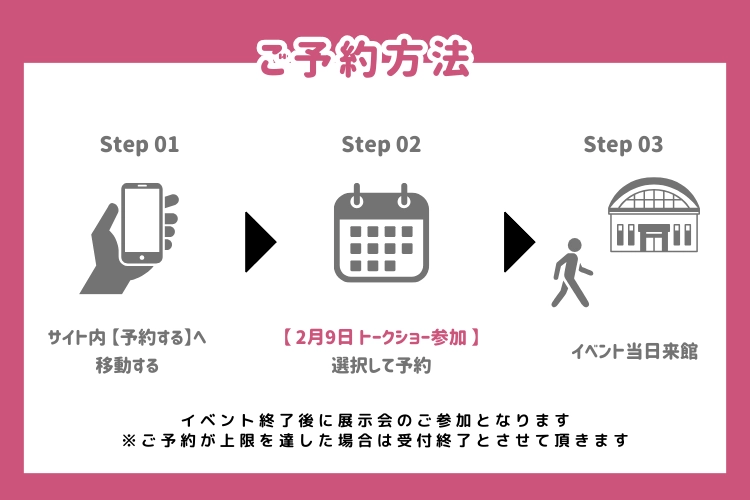 ご予約方法

Step 01

サイト内【予約する】へ移動する

Step 02

【 2月9日 トークショー参加 】
選択して予約

Step 03

イベント当日来館

イベント終了後に展示会のご参加となります
※ご予約が上限を達した場合は受付終了とさせて頂きます